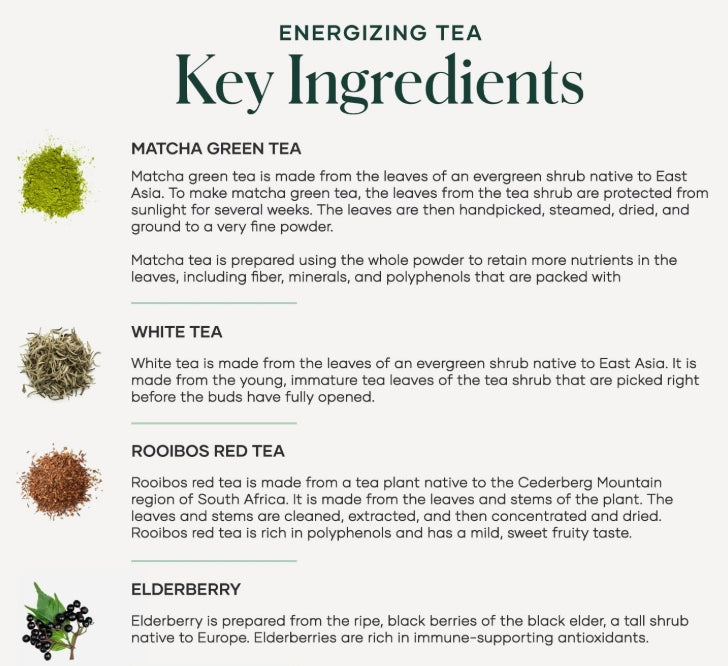 ENERGIZING TEA
Key Ingredients

MATCHA GREEN TEA

Matcha green tea is made from the leaves of an evergreen shrub native to East Asia. To make matcha green tea, the leaves from the tea shrub are protected from sunlight for several weeks. The leaves are then handpicked, steamed, dried, and ground to a very fine powder.

Matcha tea is prepared using the whole powder to retain more nutrients in the leaves, including fiber, minerals, and polyphenols that are packed with

WHITE TEA

White tea is made from the leaves of an evergreen shrub native to East Asia. It is made from the young, immature tea leaves of the tea shrub that are picked right before the buds have fully opened.

ROOIBOS RED TEA

Rooibos red tea is made from a tea plant native to the Cederberg Mountain region of South Africa. It is made from the leaves and stems of the plant. The leaves and stems are cleaned, extracted, and then concentrated and dried. Rooibos red tea is rich in polyphenols and has a mild, sweet fruity taste.

ELDERBERRY

Elderberry is prepared from the ripe, black berries of the black elder, a tall shrub native to Europe. Elderberries are rich in immune-supporting antioxidants.